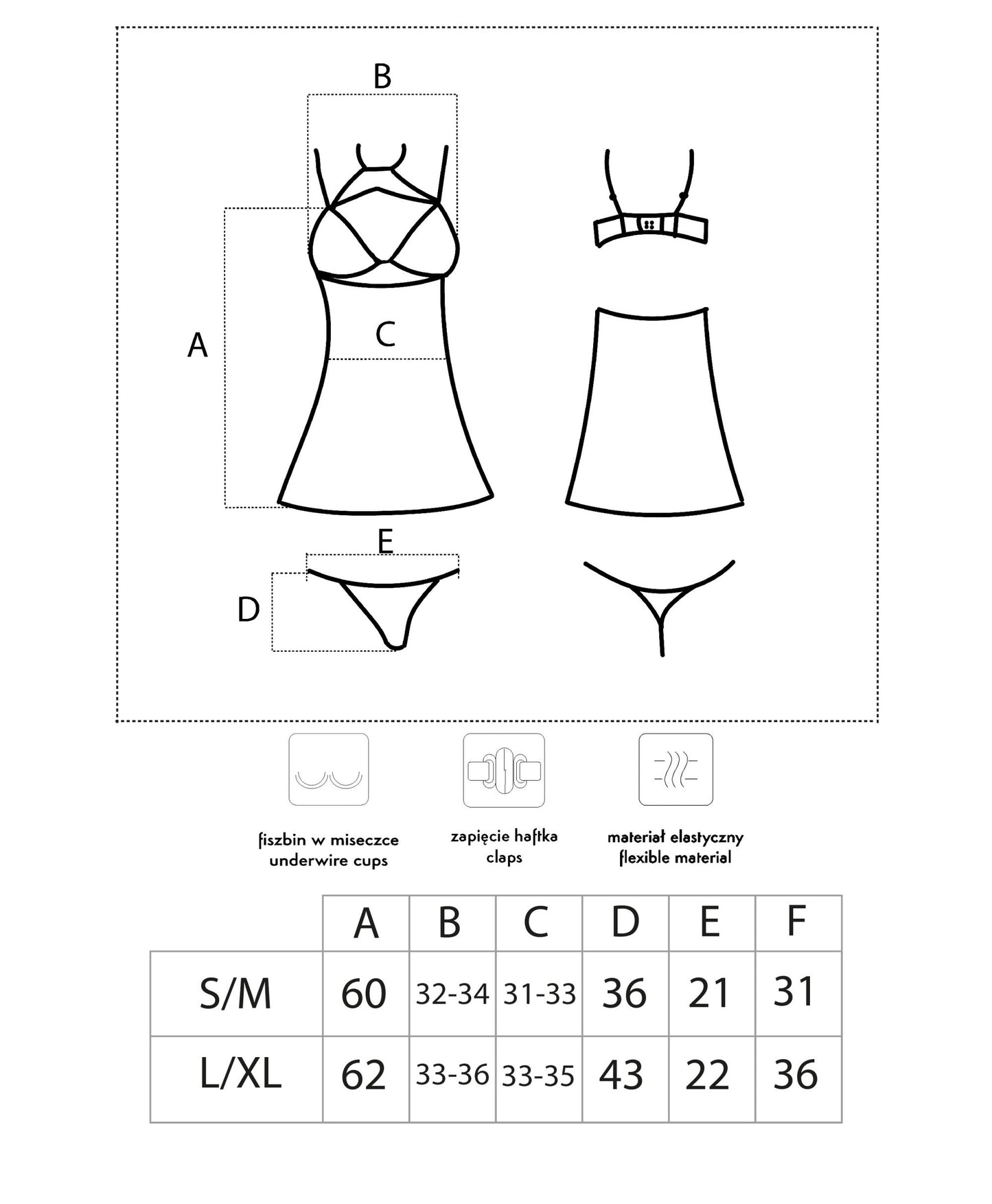 B

A

C

E

D

fiszbin w miseczce
underwire cups

zapięcie haftka
claps

materiał elastyczny
flexible material

| | A | B | C | D | E | F |
|---|---|---|---|---|---|---|
| S/M | 60 | 32-34 | 31-33 | 36 | 21 | 31 |
| L/XL | 62 | 33-36 | 33-35 | 43 | 22 | 36 |